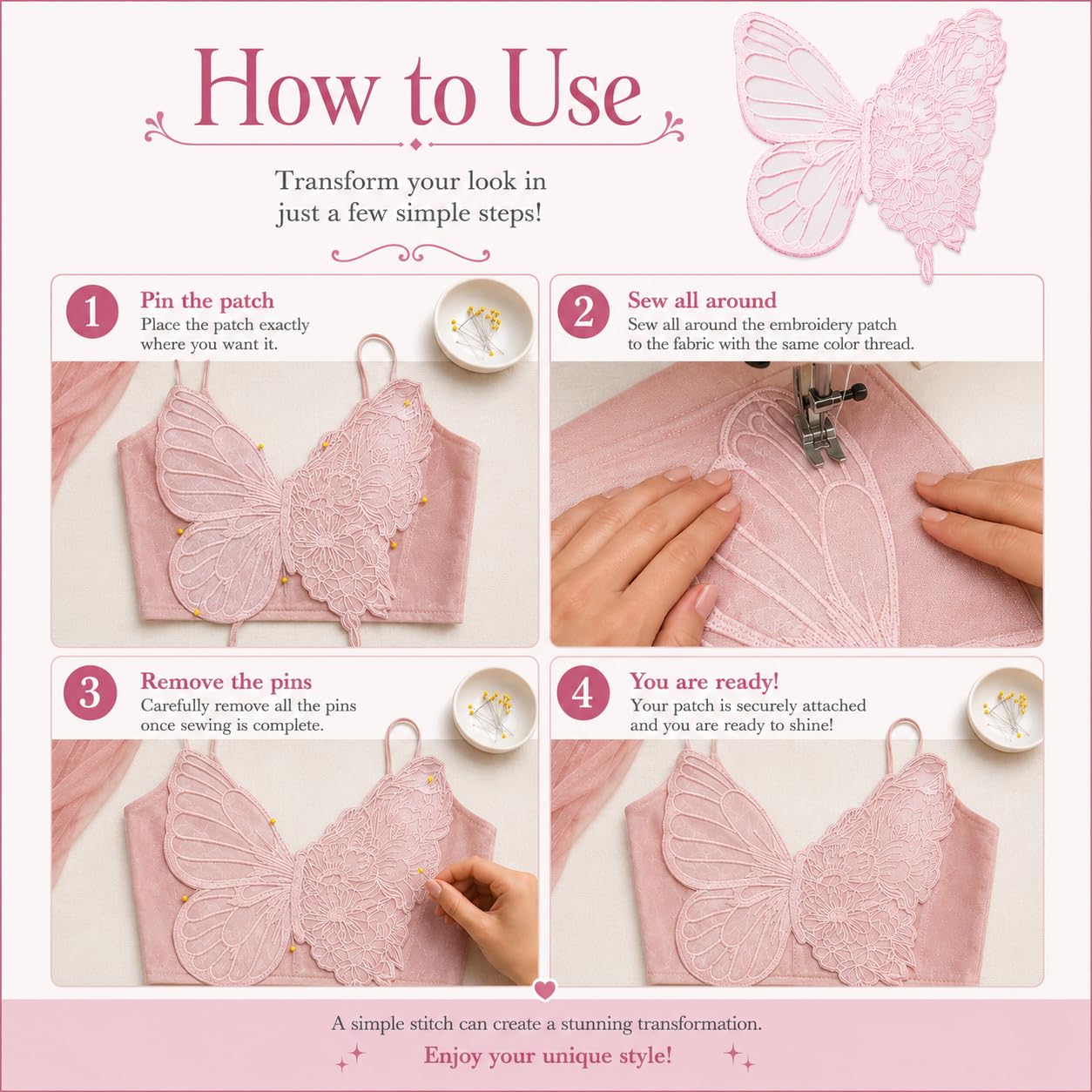 How to Use

Transform your look in just a few simple steps!

1 Pin the patch
Place the patch exactly where you want it.

2 Sew all around
Sew all around the embroidery patch to the fabric with the same color thread.

3 Remove the pins
Carefully remove all the pins once sewing is complete.

4 You are ready!
Your patch is securely attached and you are ready to shine!

A simple stitch can create a stunning transformation.
Enjoy your unique style!