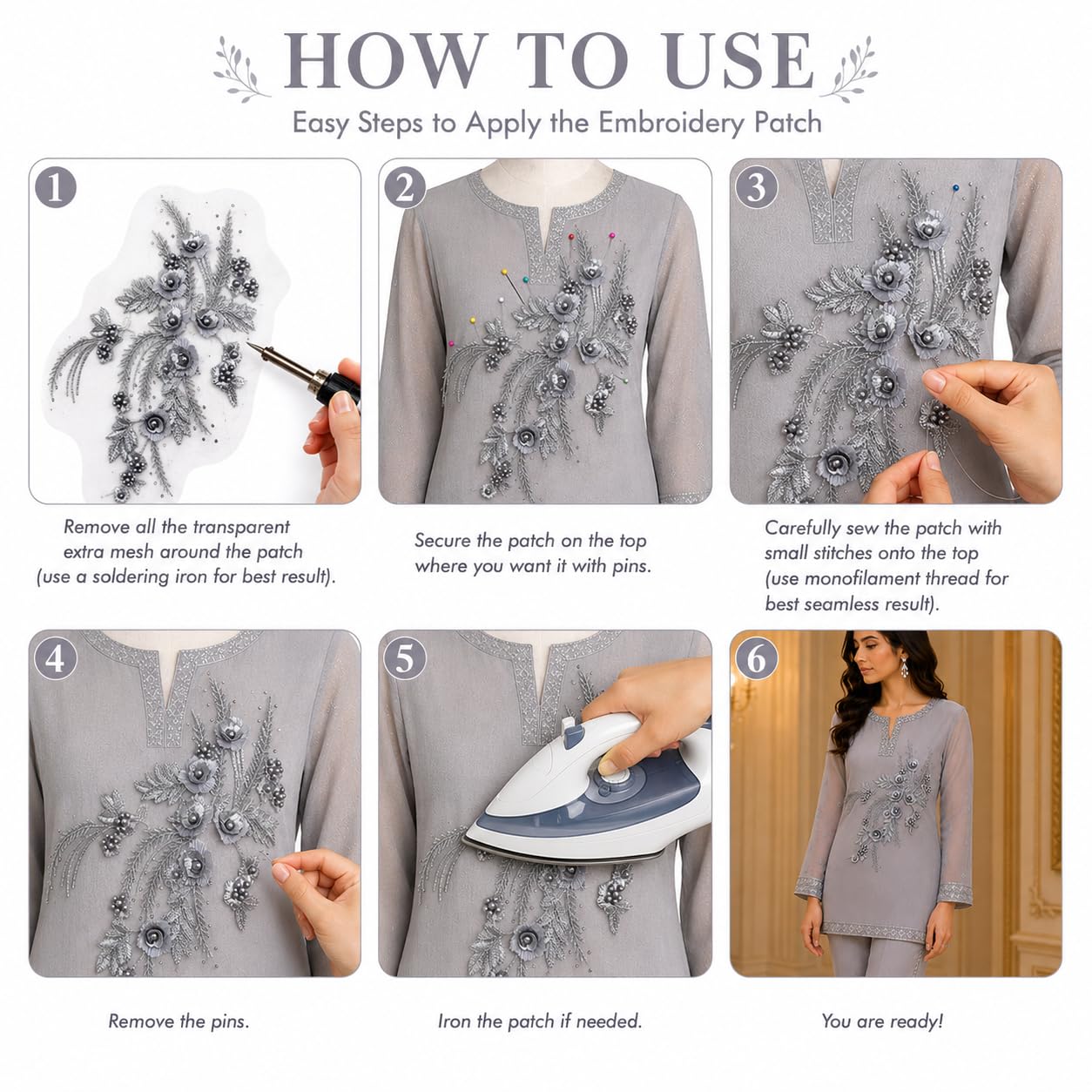 HOW TO USE

Easy Steps to Apply the Embroidery Patch

1

Remove all the transparent extra mesh around the patch (use a soldering iron for best result).

2

Secure the patch on the top where you want it with pins.

3

Carefully sew the patch with small stitches onto the top (use monofilament thread for best seamless result).

4

Remove the pins.

5

Iron the patch if needed.

6

You are ready!