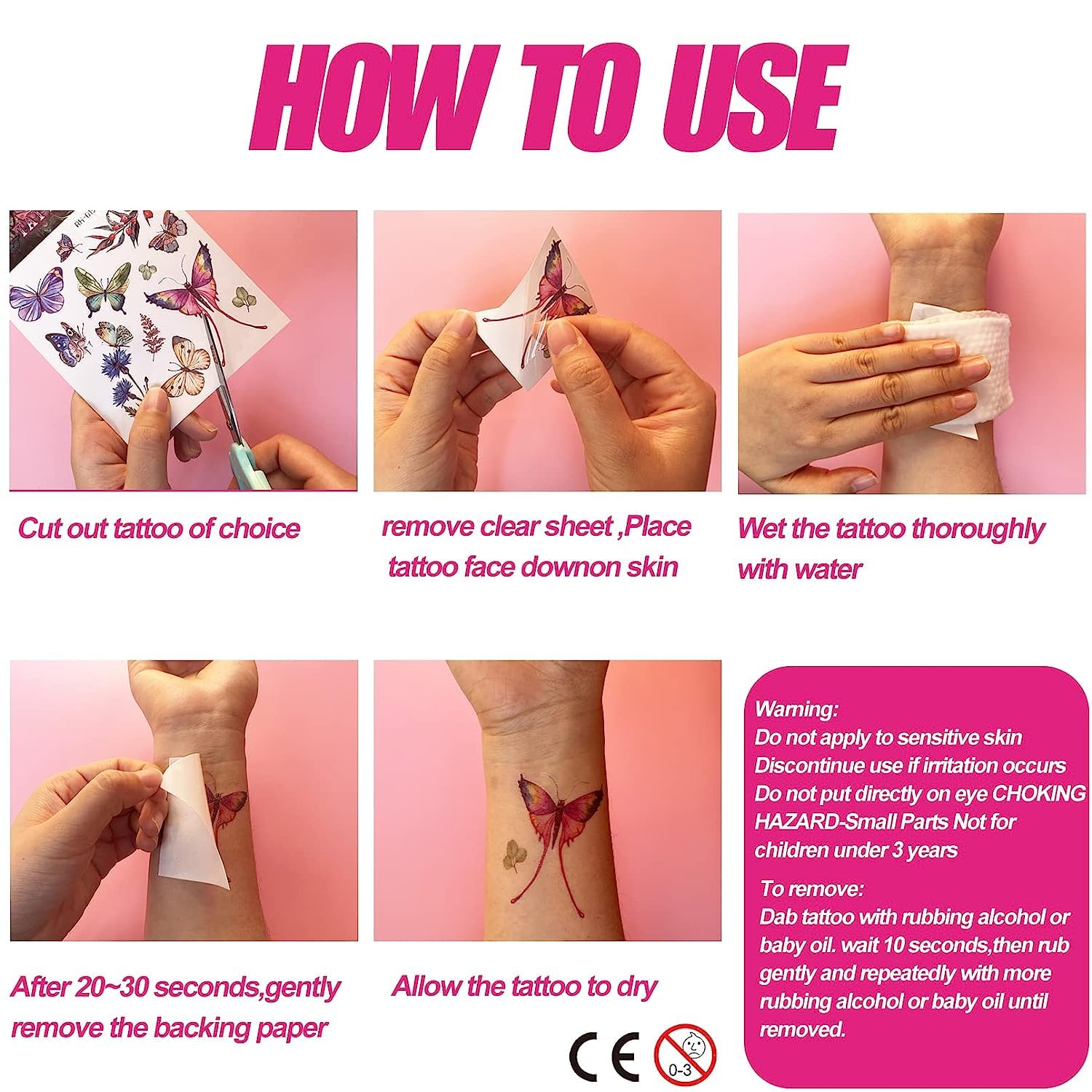 HOW TO USE

Cut out tattoo of choice

remove clear sheet ,Place tattoo face downon skin

Wet the tattoo thoroughly with water

After 20~30 seconds,gently remove the backing paper

Allow the tattoo to dry

Warning:
Do not apply to sensitive skin
Discontinue use if irritation occurs
Do not put directly on eye CHOKING HAZARD-Small Parts Not for children under 3 years

To remove:
Dab tattoo with rubbing alcohol or baby oil. wait 10 seconds,then rub gently and repeatedly with more rubbing alcohol or baby oil until removed.

CE

0-3