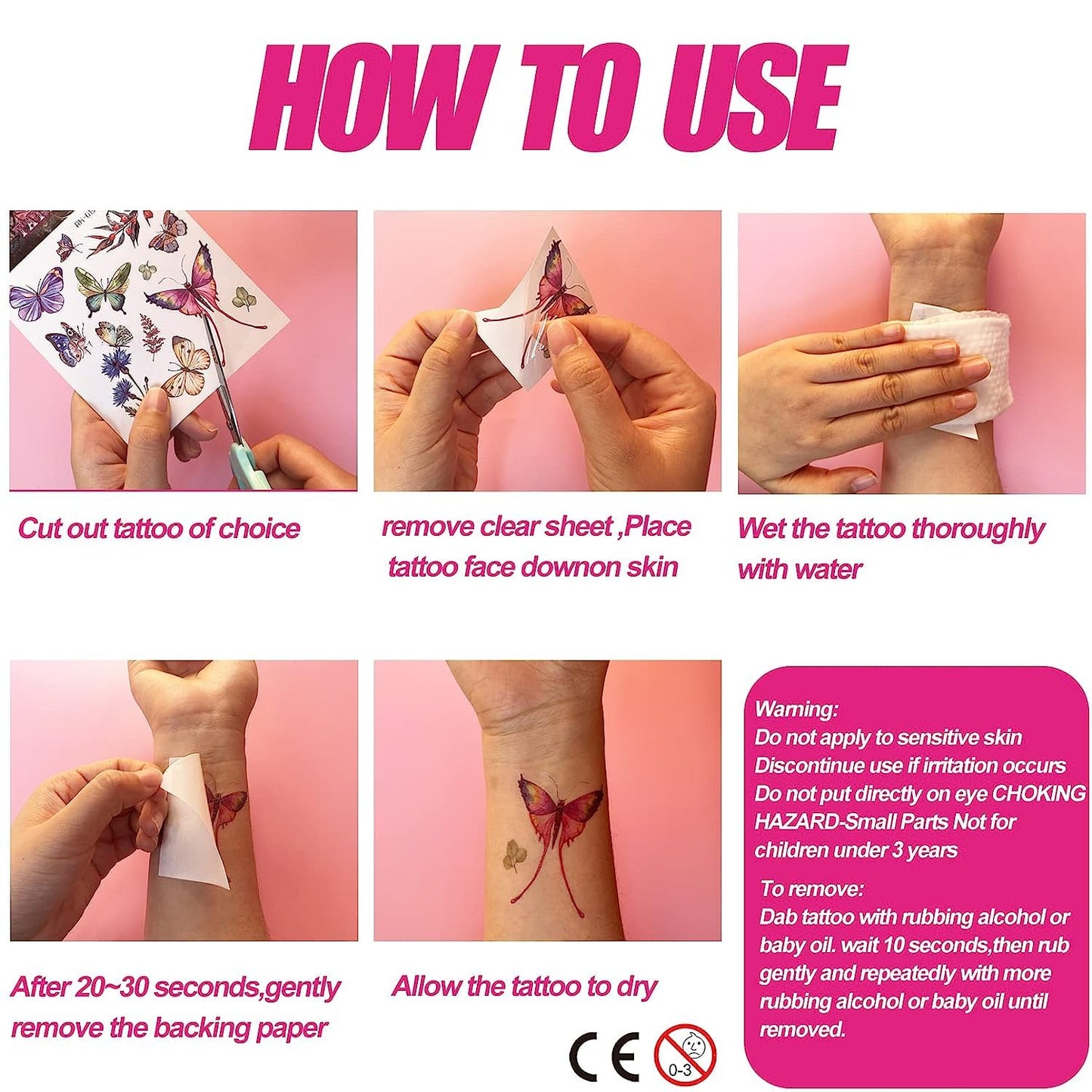 HOW TO USE

Cut out tattoo of choice

remove clear sheet ,Place tattoo face downon skin

Wet the tattoo thoroughly with water

After 20~30 seconds,gently remove the backing paper

Allow the tattoo to dry

CE

0-3

Warning:
Do not apply to sensitive skin
Discontinue use if irritation occurs
Do not put directly on eye CHOKING HAZARD-Small Parts Not for children under 3 years

To remove:
Dab tattoo with rubbing alcohol or baby oil. wait 10 seconds,then rub gently and repeatedly with more rubbing alcohol or baby oil until removed.