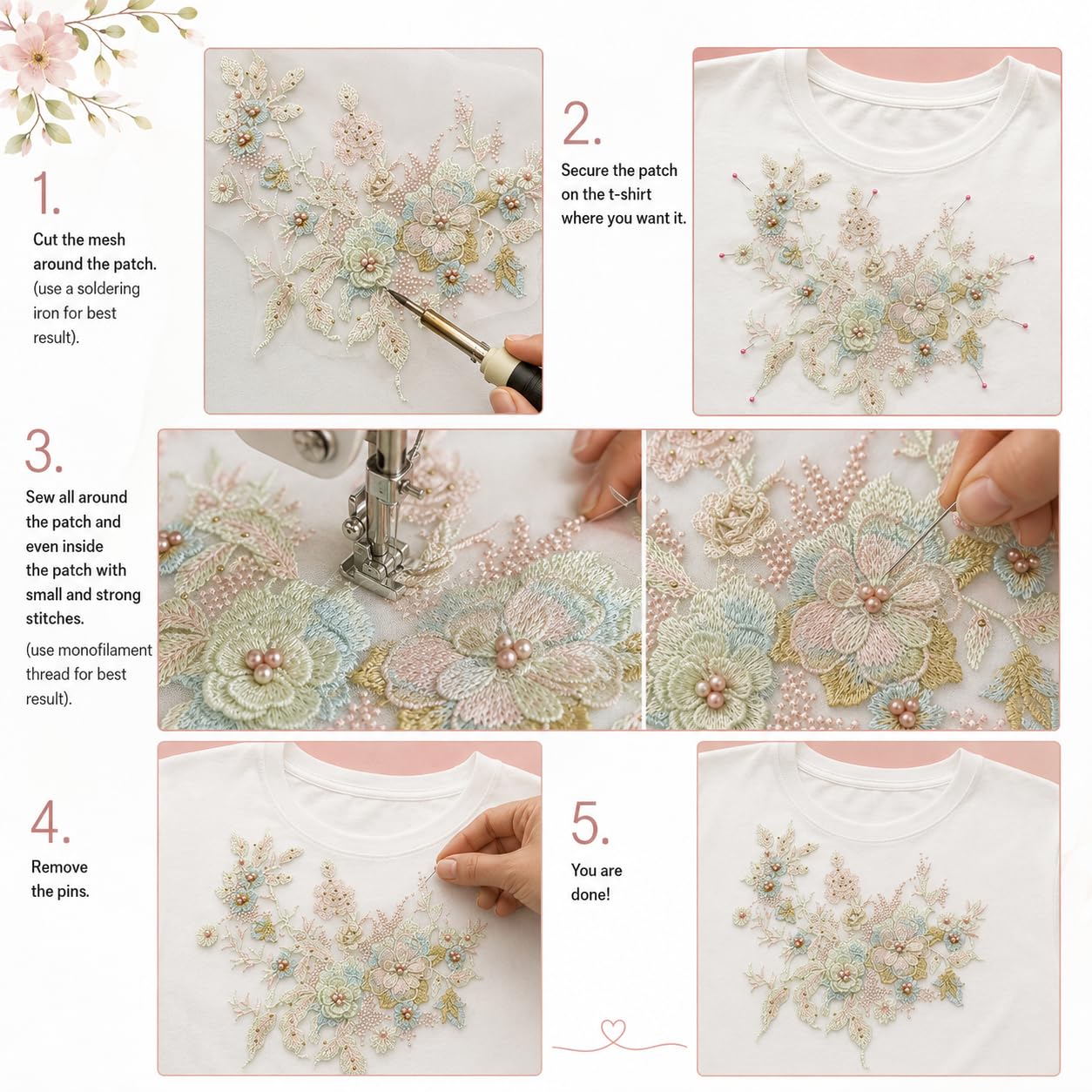 1.

Cut the mesh around the patch. (use a soldering iron for best result).

2.

Secure the patch on the t-shirt where you want it.

3.

Sew all around the patch and even inside the patch with small and strong stitches.

(use monofilament thread for best result).

4.

Remove the pins.

5.

You are done!