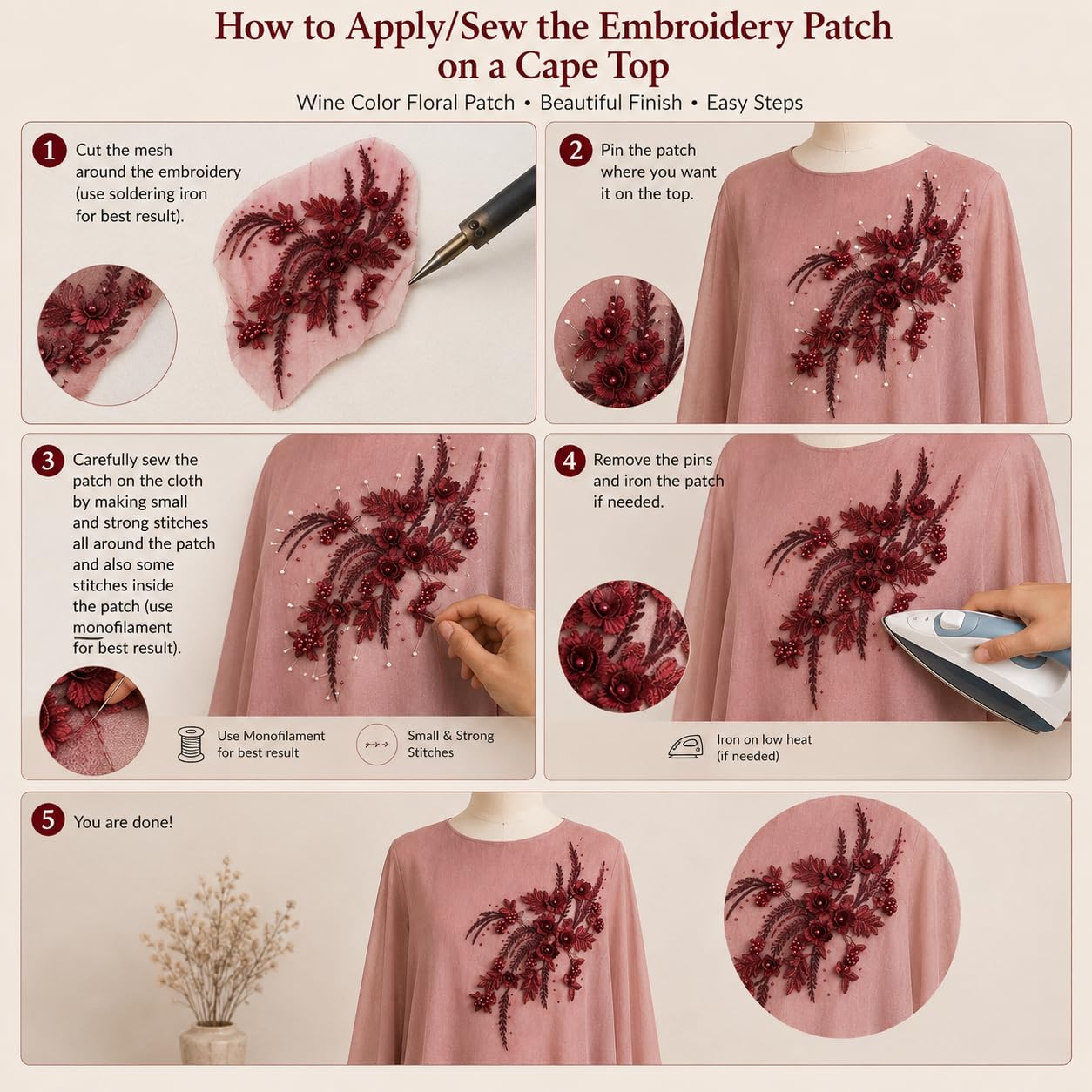 How to Apply/Sew the Embroidery Patch on a Cape Top

Wine Color Floral Patch • Beautiful Finish • Easy Steps

1 Cut the mesh around the embroidery (use soldering iron for best result).

2 Pin the patch where you want it on the top.

3 Carefully sew the patch on the cloth by making small and strong stitches all around the patch and also some stitches inside the patch (use monofilament for best result).

Use Monofilament for best result

Small & Strong Stitches

4 Remove the pins and iron the patch if needed.

Iron on low heat (if needed)

5 You are done!