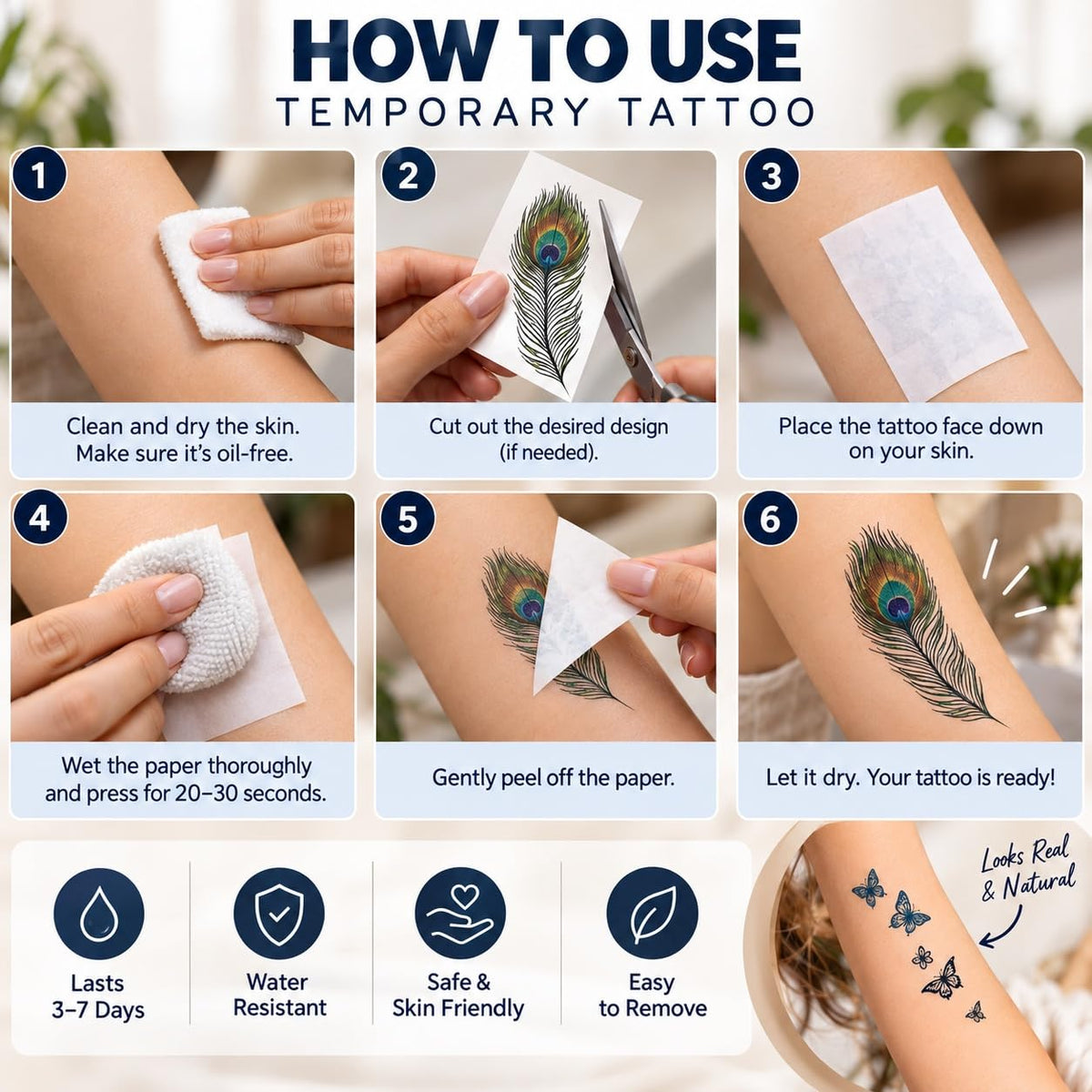 HOW TO USE
TEMPORARY TATTOO

1
Clean and dry the skin. Make sure it's oil-free.

2
Cut out the desired design (if needed).

3
Place the tattoo face down on your skin.

4
Wet the paper thoroughly and press for 20–30 seconds.

5
Gently peel off the paper.

6
Let it dry. Your tattoo is ready!

Lasts
3–7 Days

Water
Resistant

Safe &
Skin Friendly

Easy
to Remove

Looks Real
& Natural