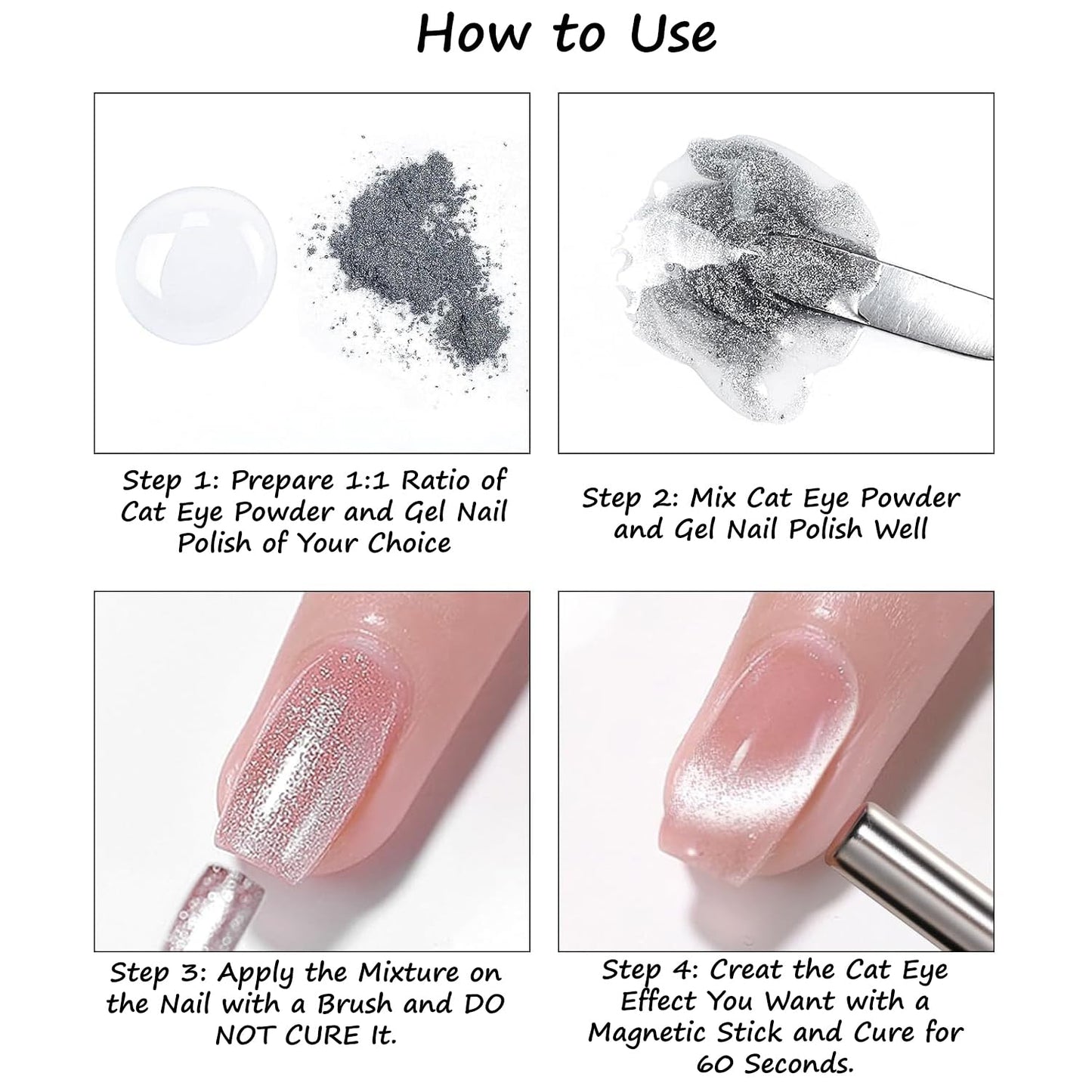 How to Use

Step 1: Prepare 1:1 Ratio of Cat Eye Powder and Gel Nail Polish of Your Choice

Step 2: Mix Cat Eye Powder and Gel Nail Polish Well

Step 3: Apply the Mixture on the Nail with a Brush and DO NOT CURE It.

Step 4: Creat the Cat Eye Effect You Want with a Magnetic Stick and Cure for 60 Seconds.