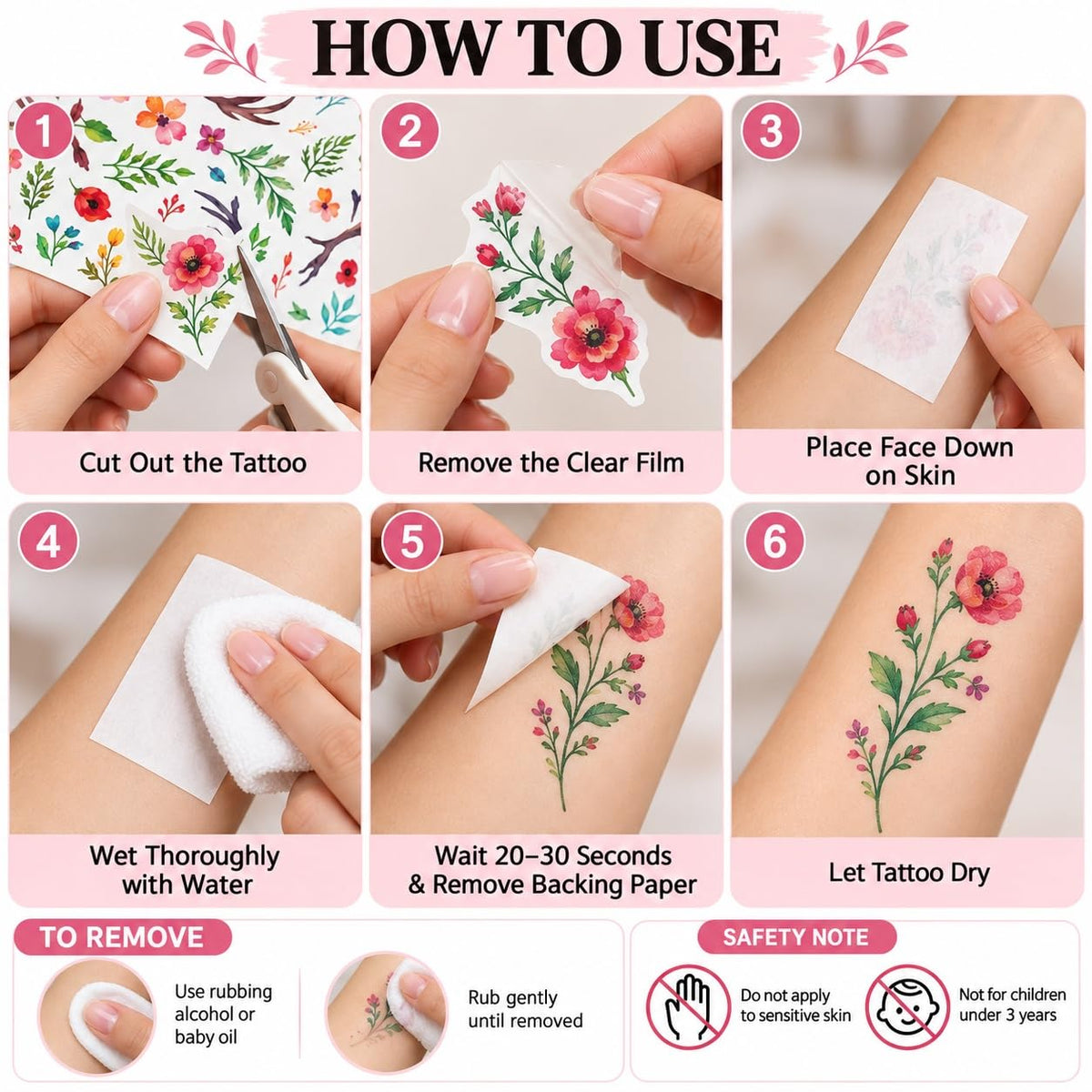 HOW TO USE

1

Cut Out the Tattoo

2

Remove the Clear Film

3

Place Face Down on Skin

4

Wet Thoroughly with Water

5

Wait 20–30 Seconds & Remove Backing Paper

6

Let Tattoo Dry

TO REMOVE

Use rubbing alcohol or baby oil

Rub gently until removed

SAFETY NOTE

Do not apply to sensitive skin

Not for children under 3 years