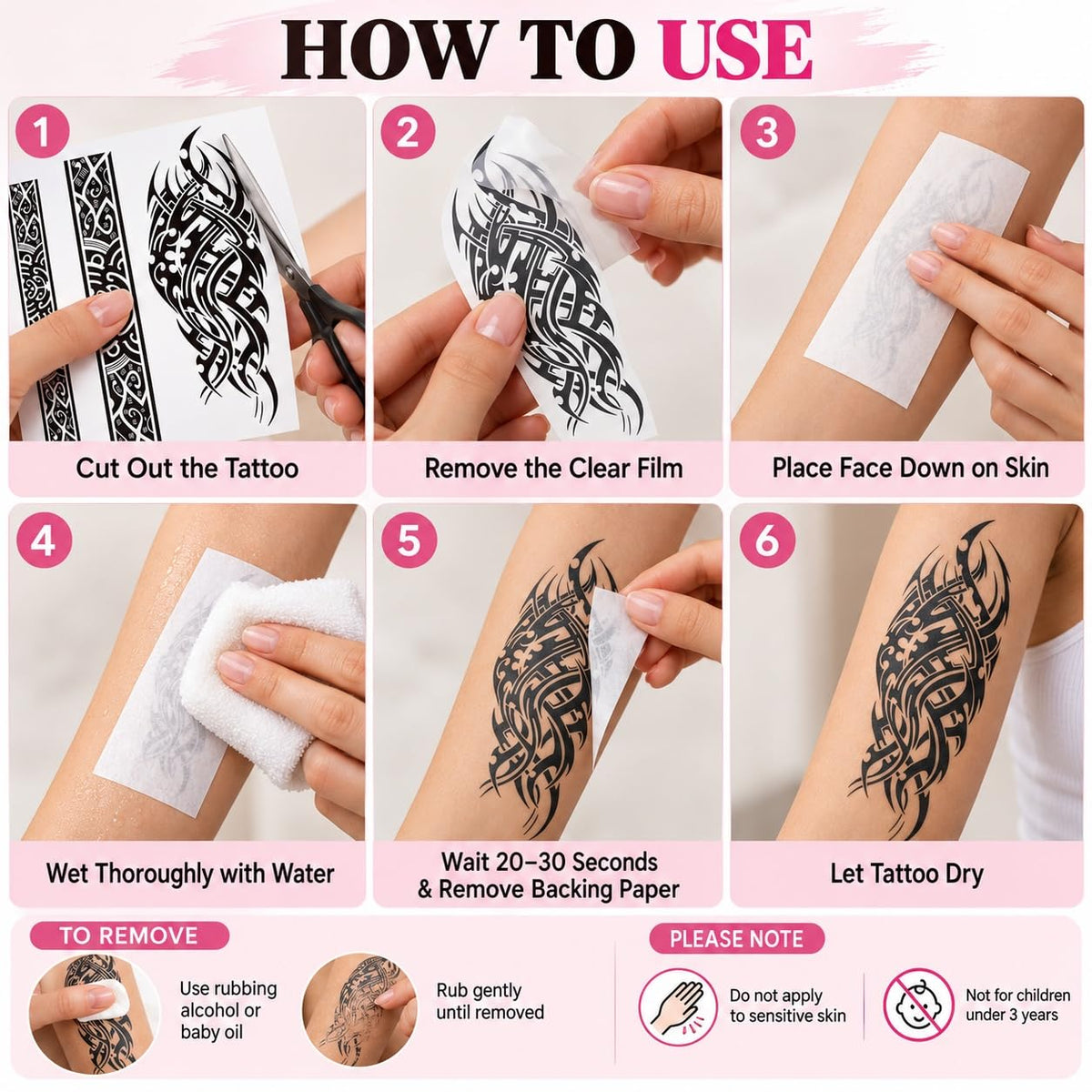 HOW TO USE

1

Cut Out the Tattoo

2

Remove the Clear Film

3

Place Face Down on Skin

4

Wet Thoroughly with Water

5

Wait 20–30 Seconds & Remove Backing Paper

6

Let Tattoo Dry

TO REMOVE

Use rubbing alcohol or baby oil

Rub gently until removed

PLEASE NOTE

Do not apply to sensitive skin

Not for children under 3 years