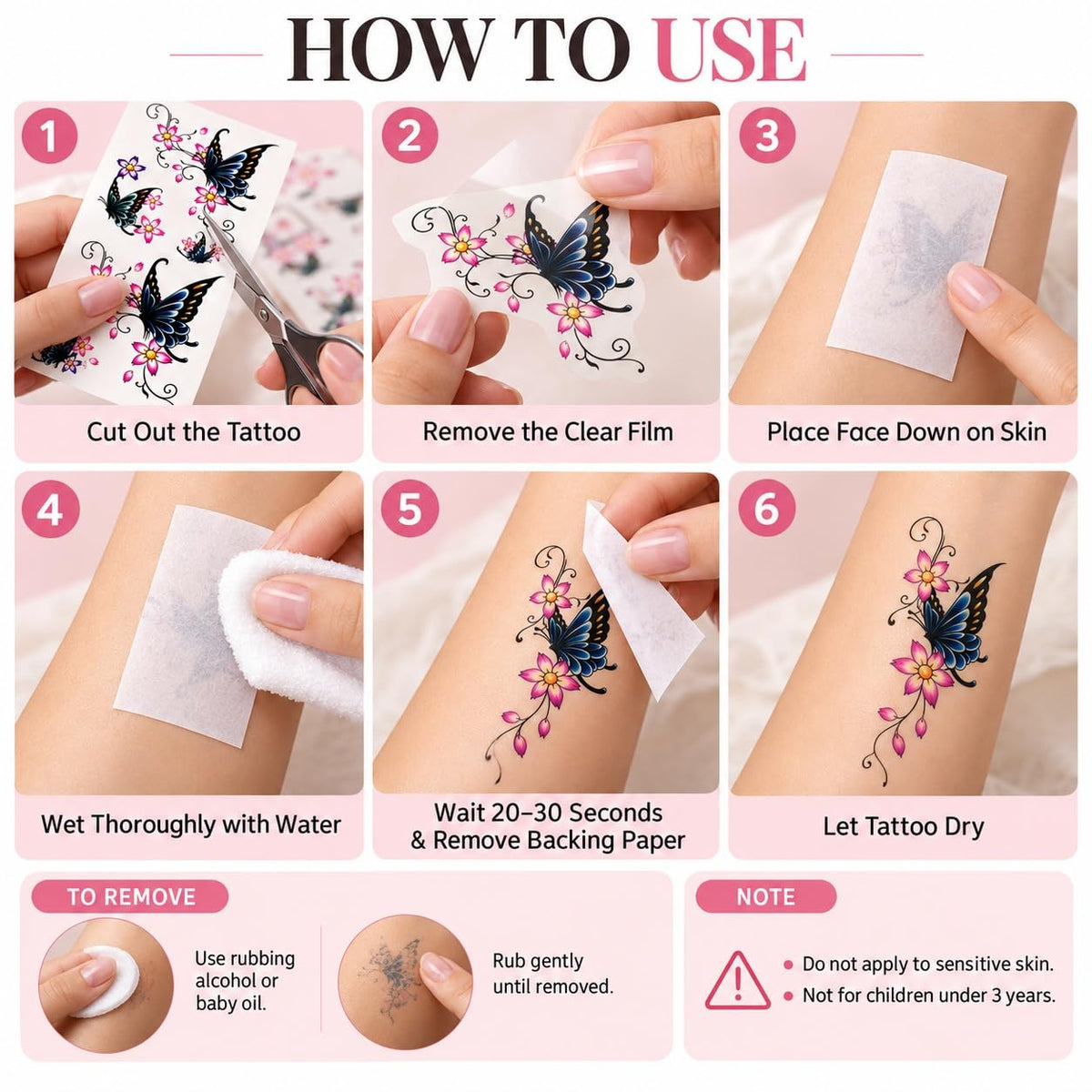 HOW TO USE

1

Cut Out the Tattoo

2

Remove the Clear Film

3

Place Face Down on Skin

4

Wet Thoroughly with Water

5

Wait 20–30 Seconds & Remove Backing Paper

6

Let Tattoo Dry

TO REMOVE

Use rubbing alcohol or baby oil.

Rub gently until removed.

NOTE

• Do not apply to sensitive skin.
• Not for children under 3 years.