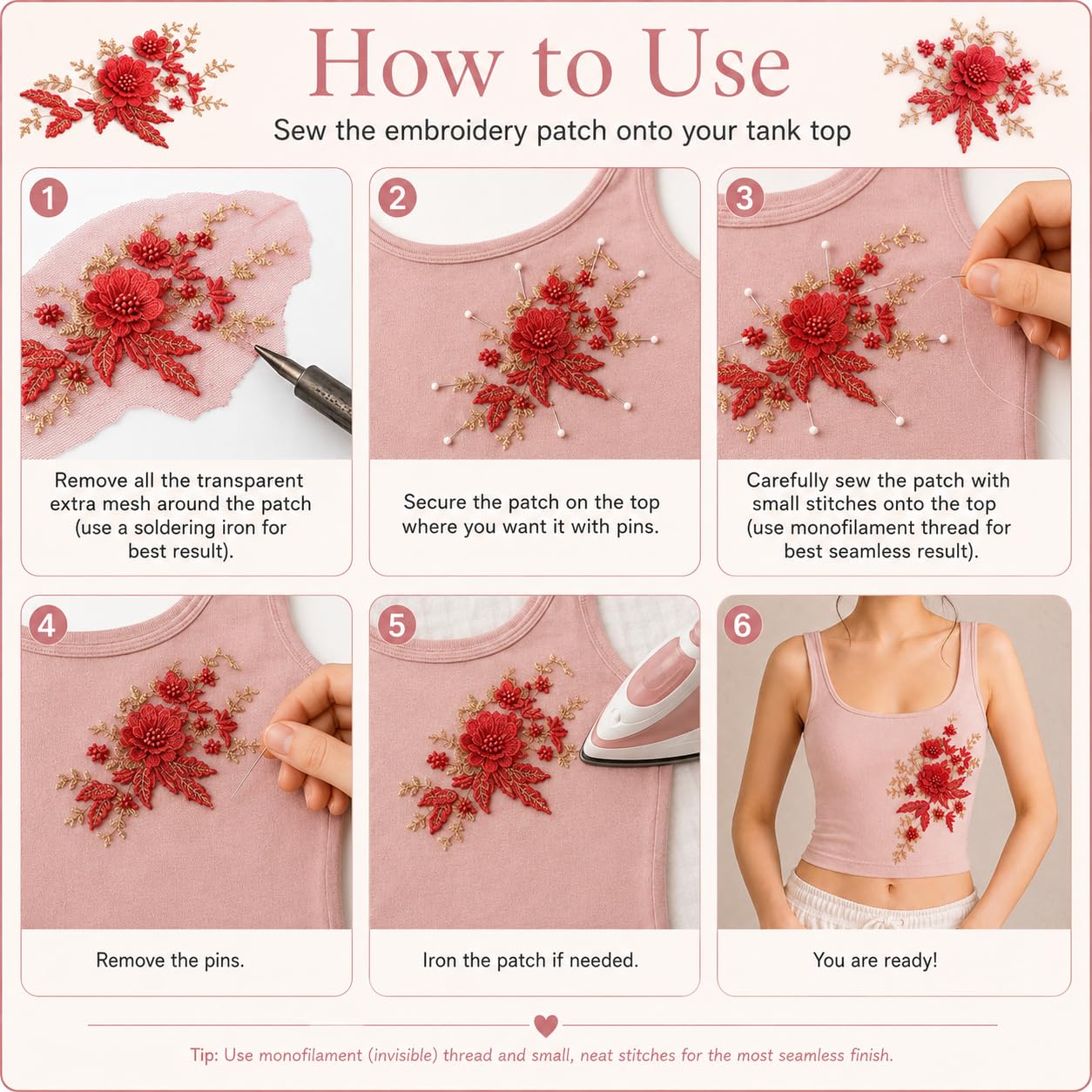 How to Use

Sew the embroidery patch onto your tank top

1

Remove all the transparent extra mesh around the patch (use a soldering iron for best result).

2

Secure the patch on the top where you want it with pins.

3

Carefully sew the patch with small stitches onto the top (use monofilament thread for best seamless result).

4

Remove the pins.

5

Iron the patch if needed.

6

You are ready!

Tip: Use monofilament (invisible) thread and small, neat stitches for the most seamless finish.