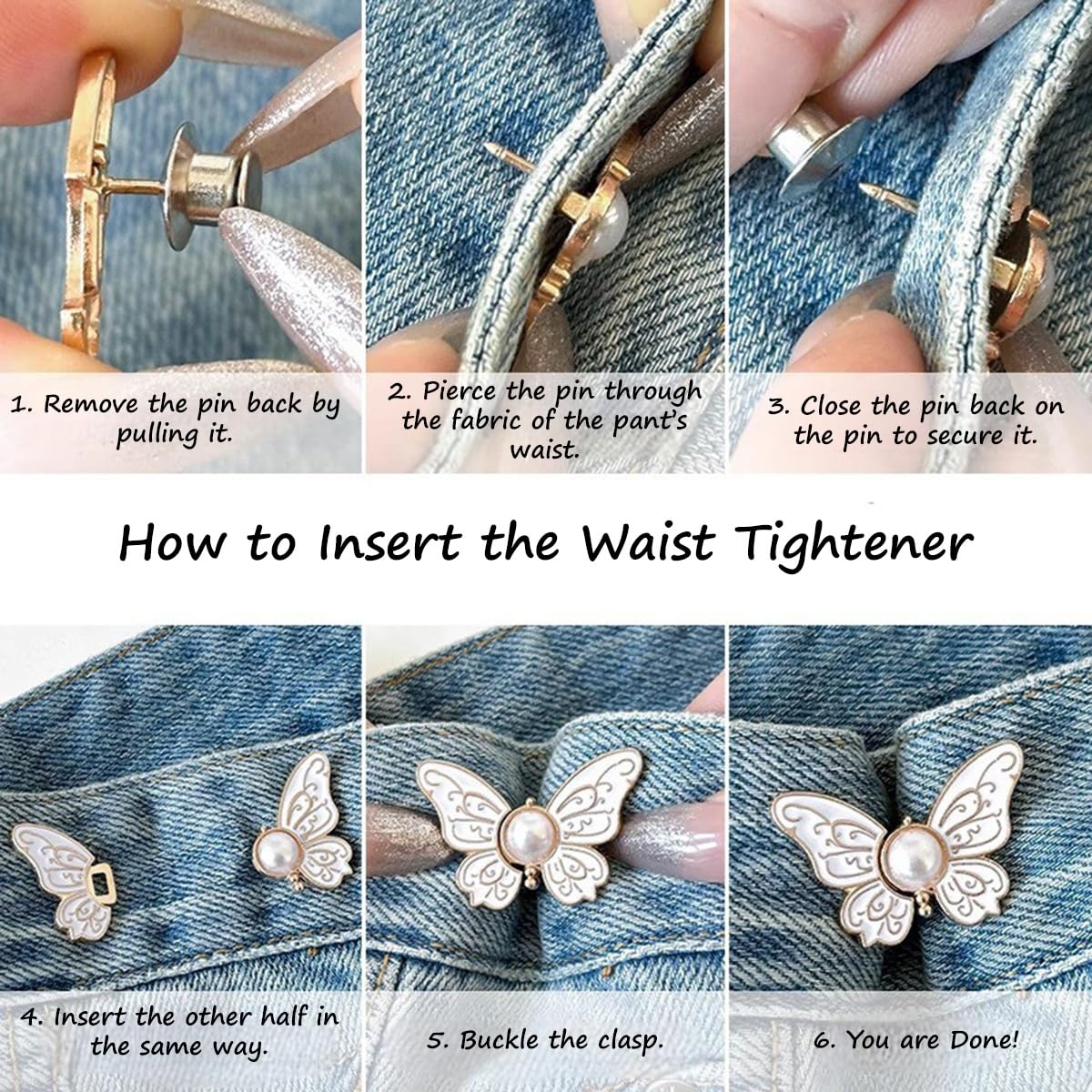 1. Remove the pin back by pulling it.

2. Pierce the pin through the fabric of the pant's waist.

3. Close the pin back on the pin to secure it.

How to Insert the Waist Tightener

4. Insert the other half in the same way.

5. Buckle the clasp.

6. You are Done!